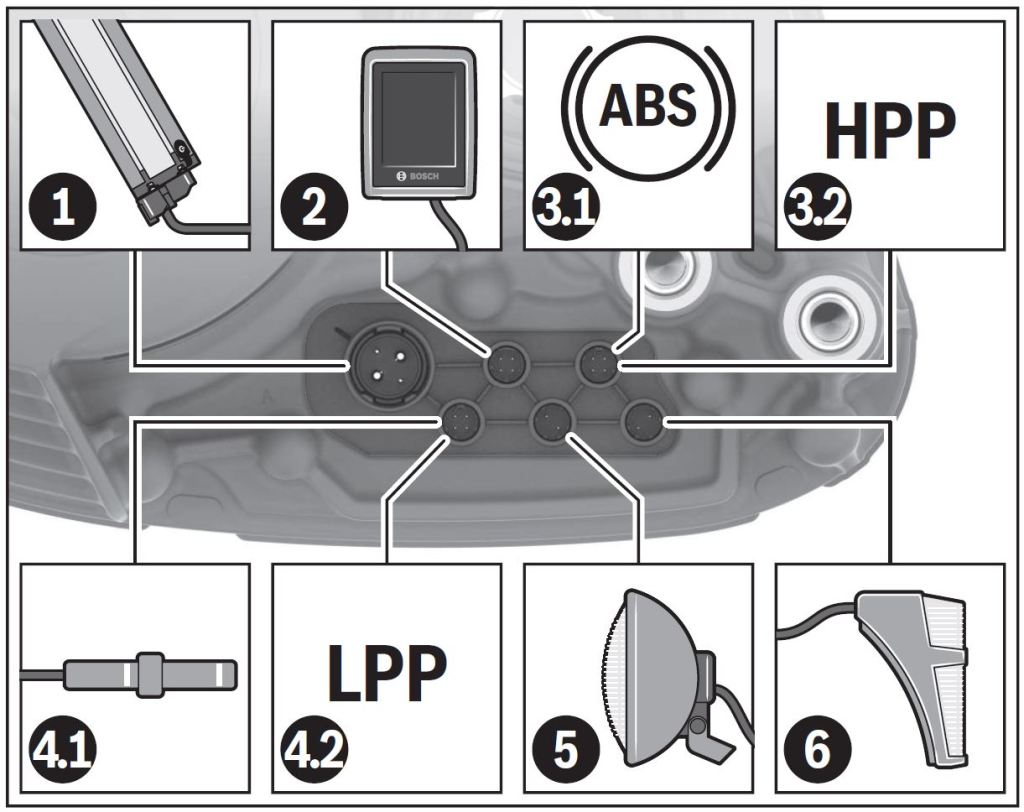 1

BOSCH

2

ABS

3.1

HPP

3.2

4.1

LPP

4.2

5

6